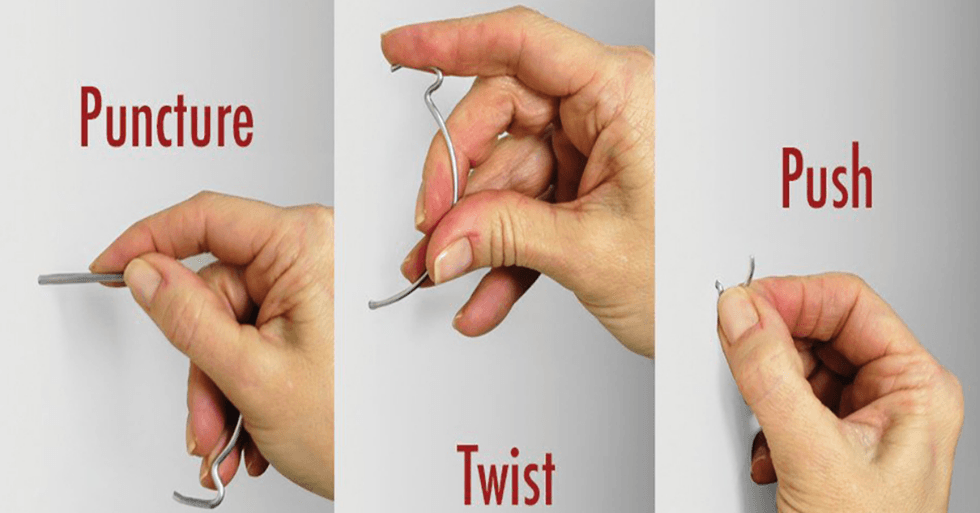 Puncture

Twist

Push